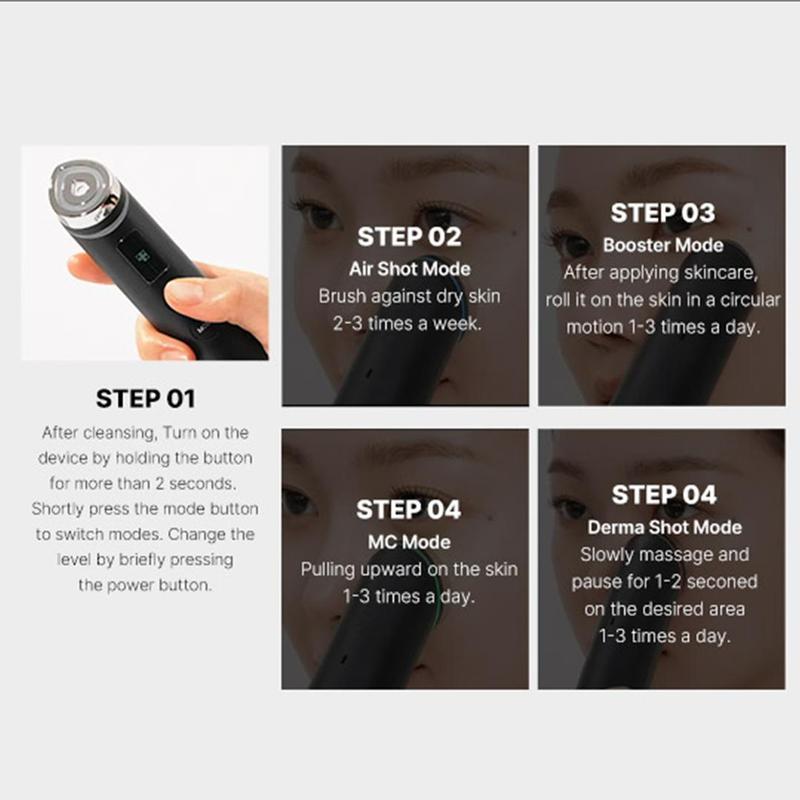 STEP 01

After cleansing, Turn on the device by holding the button for more than 2 seconds. Shortly press the mode button to switch modes. Change the level by briefly pressing the power button.

STEP 02
Air Shot Mode
Brush against dry skin 2-3 times a week.

STEP 03
Booster Mode
After applying skincare, roll it on the skin in a circular motion 1-3 times a day.

STEP 04
MC Mode
Pulling upward on the skin 1-3 times a day.

STEP 04
Derma Shot Mode
Slowly massage and pause for 1-2 seconed on the desired area 1-3 times a day.