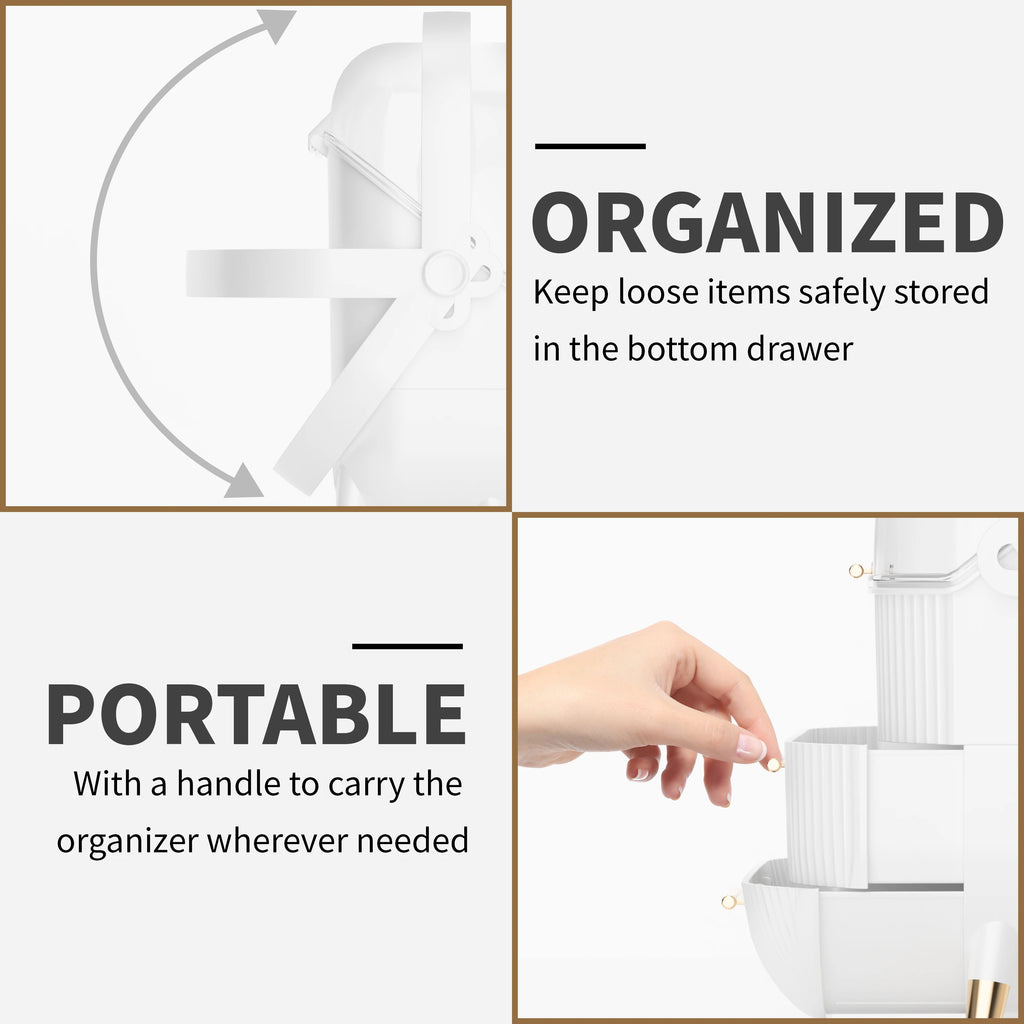 ORGANIZED

Keep loose items safely stored in the bottom drawer

PORTABLE

With a handle to carry the organizer wherever needed