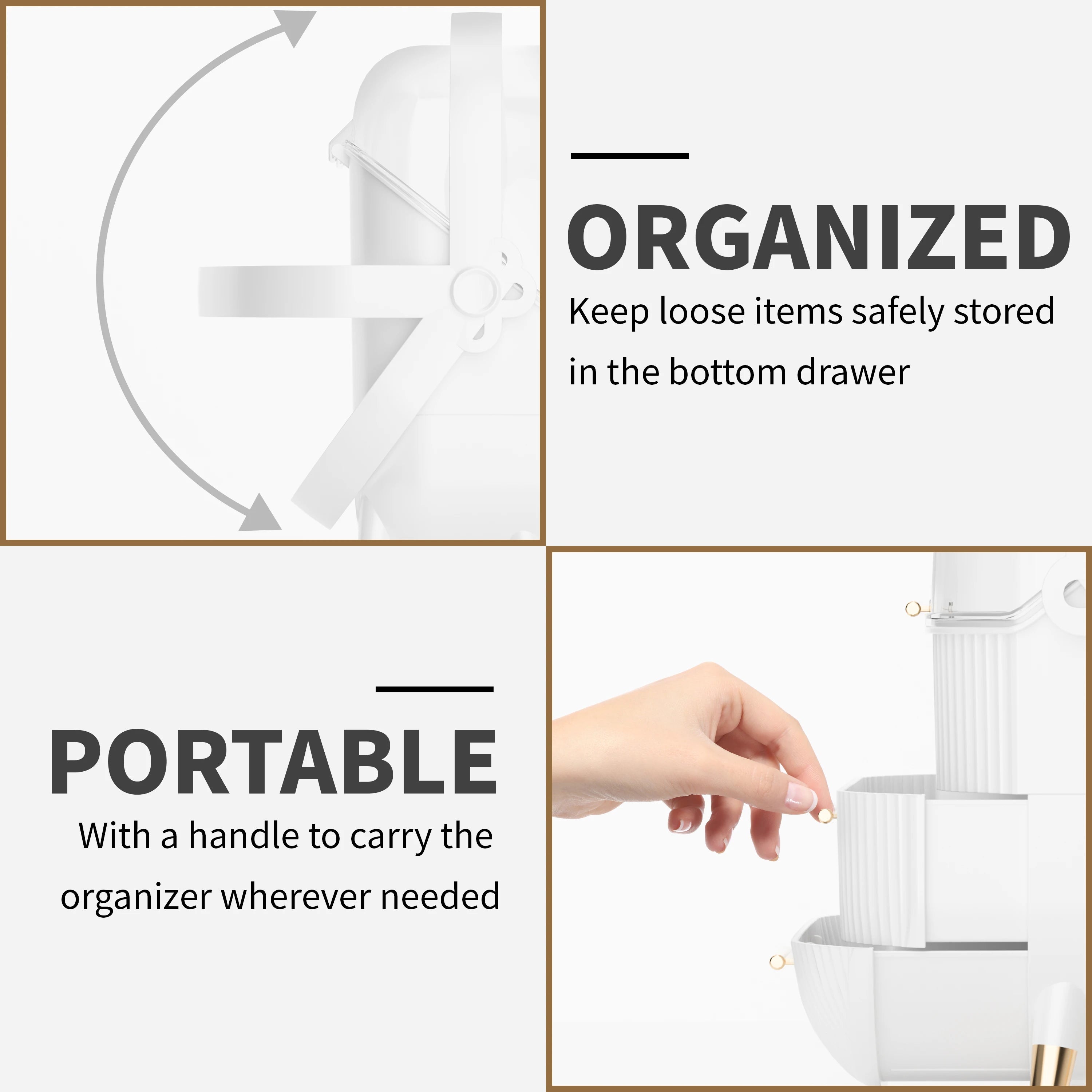 ORGANIZED
Keep loose items safely stored in the bottom drawer

PORTABLE
With a handle to carry the organizer wherever needed